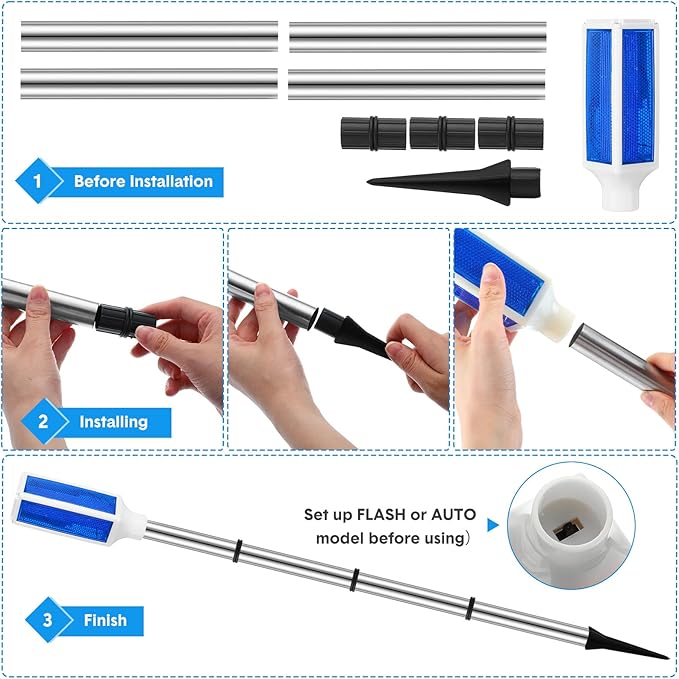 1 Before Installation

2 Installing

Set up FLASH or AUTO model before using)

3 Finish