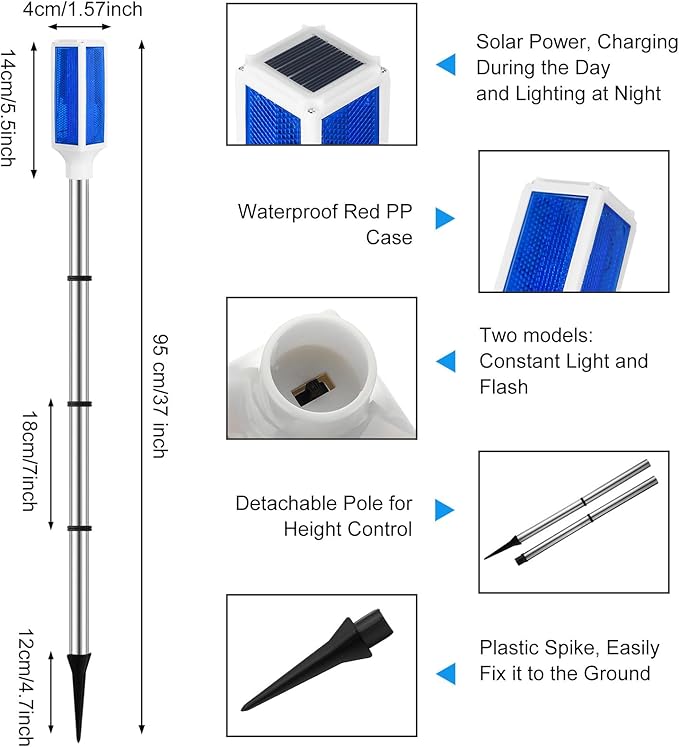 4cm/1.57inch

14cm/5.5inch

95 cm/37 inch

18cm/7inch

12cm/4.7inch

Solar Power, Charging During the Day and Lighting at Night

Waterproof Red PP Case

Two models: Constant Light and Flash

Detachable Pole for Height Control

Plastic Spike, Easily Fix it to the Ground